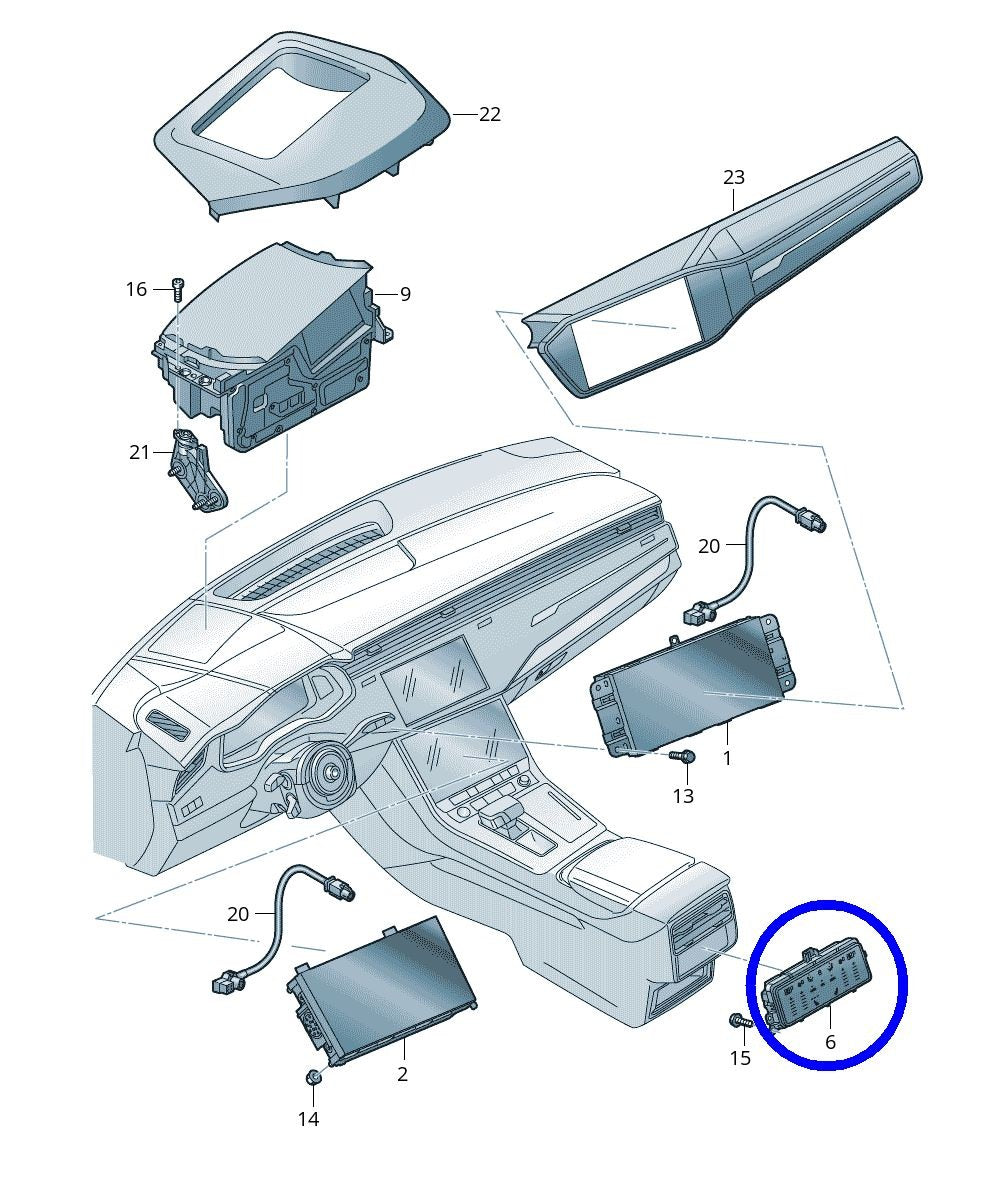 22
23
16
9
21
20
1
13
20
2
14
15
6